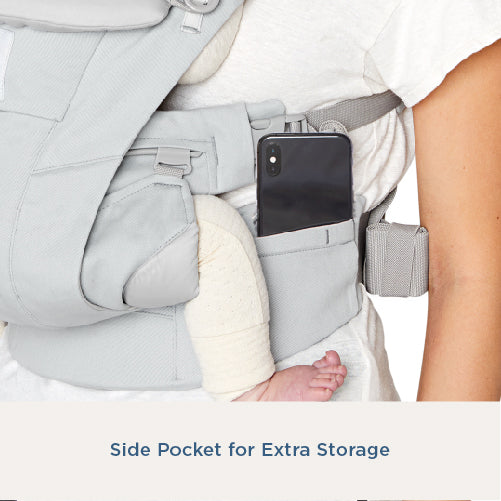 Side Pocket for Extra Storage