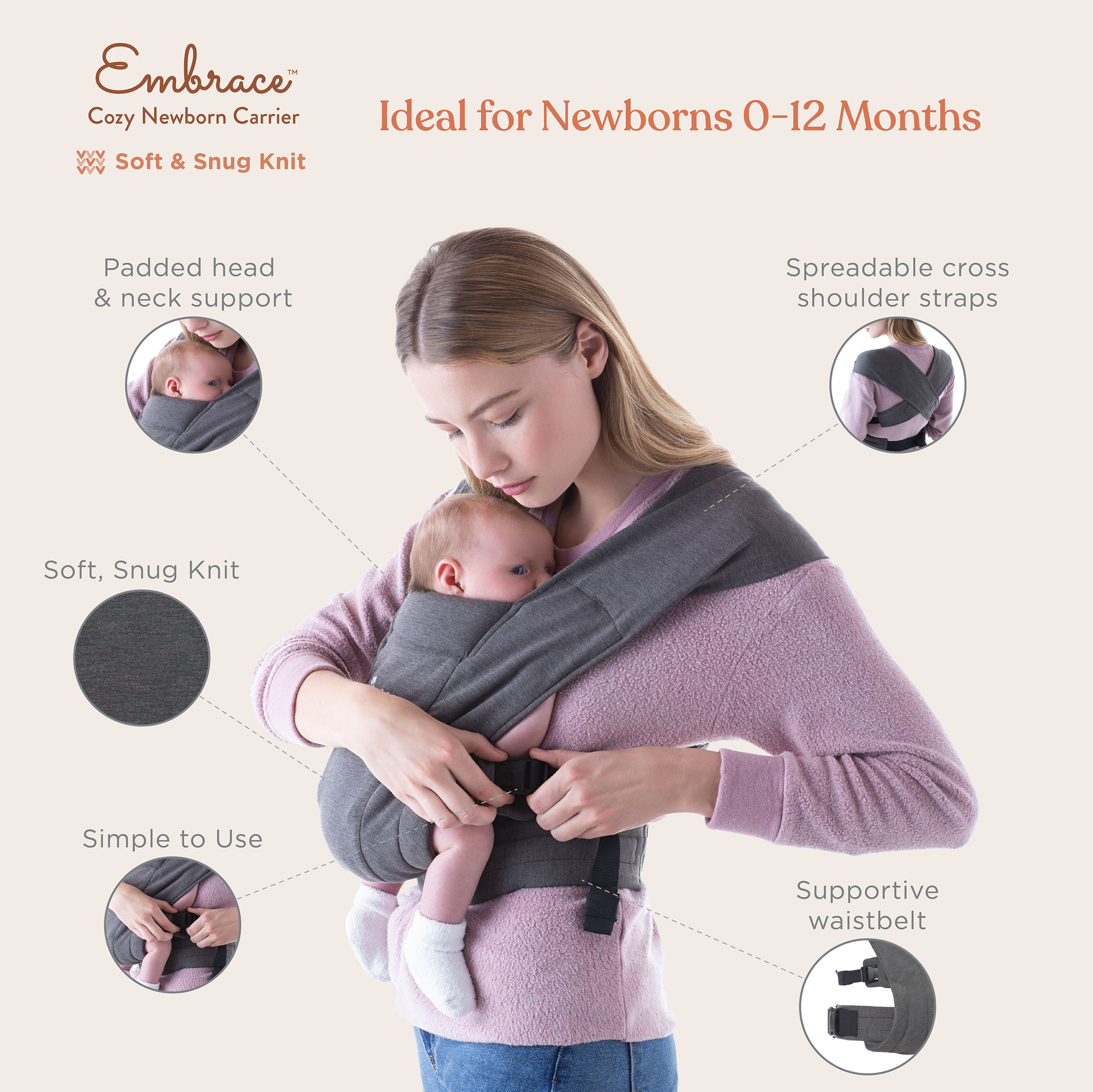 Embrace™
Cozy Newborn Carrier

Soft & Snug Knit

Ideal for Newborns 0-12 Months

Padded head & neck support

Spreadable cross shoulder straps

Soft, Snug Knit

Simple to Use

Supportive waistbelt