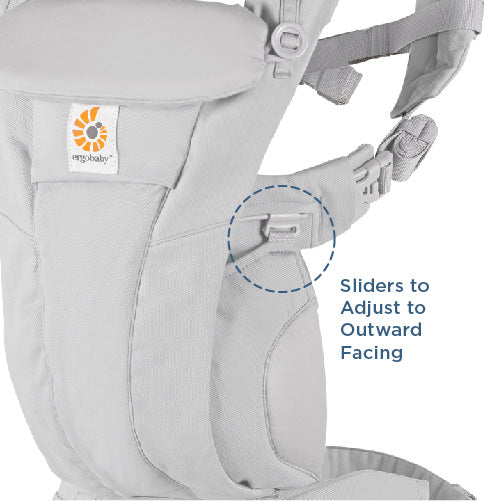 ergobaby™

Sliders to Adjust to Outward Facing