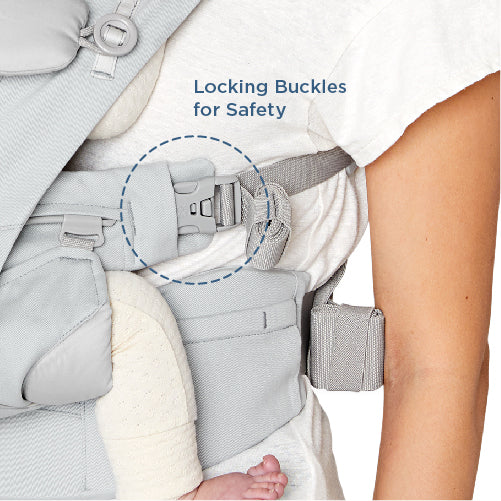 Locking Buckles for Safety